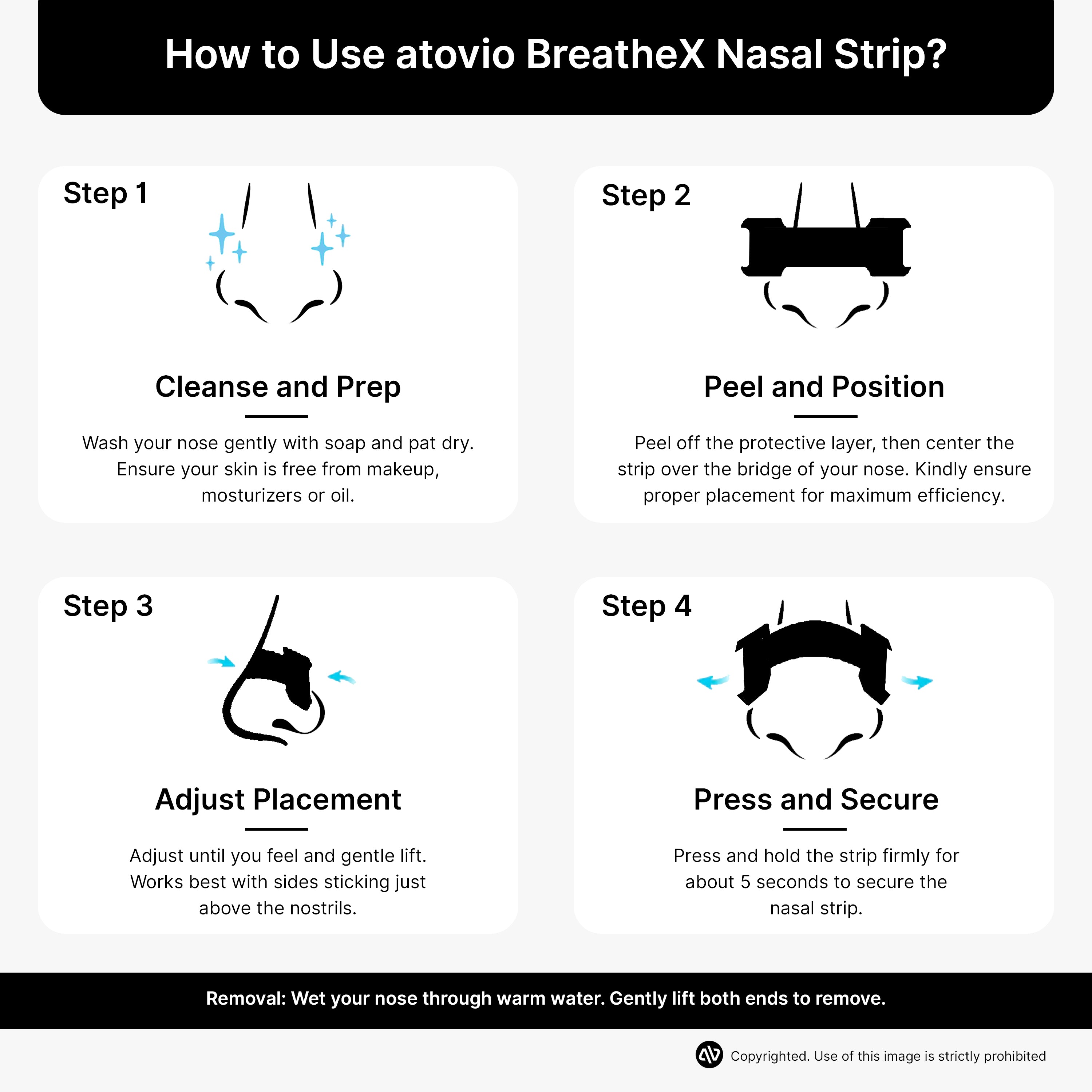 How to Use atovio BreatheX Nasal Strip?

Step 1

Cleanse and Prep

Wash your nose gently with soap and pat dry. Ensure your skin is free from makeup, mosturizers or oil.

Step 2

Peel and Position

Peel off the protective layer, then center the strip over the bridge of your nose. Kindly ensure proper placement for maximum efficiency.

Step 3

Adjust Placement

Adjust until you feel and gentle lift. Works best with sides sticking just above the nostrils.

Step 4

Press and Secure

Press and hold the strip firmly for about 5 seconds to secure the nasal strip.

Removal: Wet your nose through warm water. Gently lift both ends to remove.

Copyrighted. Use of this image is strictly prohibited