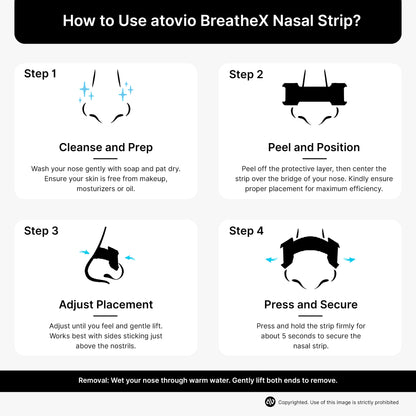 How to Use atovio BreatheX Nasal Strip?

Step 1

Cleanse and Prep

Wash your nose gently with soap and pat dry. Ensure your skin is free from makeup, mosturizers or oil.

Step 2

Peel and Position

Peel off the protective layer, then center the strip over the bridge of your nose. Kindly ensure proper placement for maximum efficiency.

Step 3

Adjust Placement

Adjust until you feel and gentle lift. Works best with sides sticking just above the nostrils.

Step 4

Press and Secure

Press and hold the strip firmly for about 5 seconds to secure the nasal strip.

Removal: Wet your nose through warm water. Gently lift both ends to remove.

Copyrighted. Use of this image is strictly prohibited