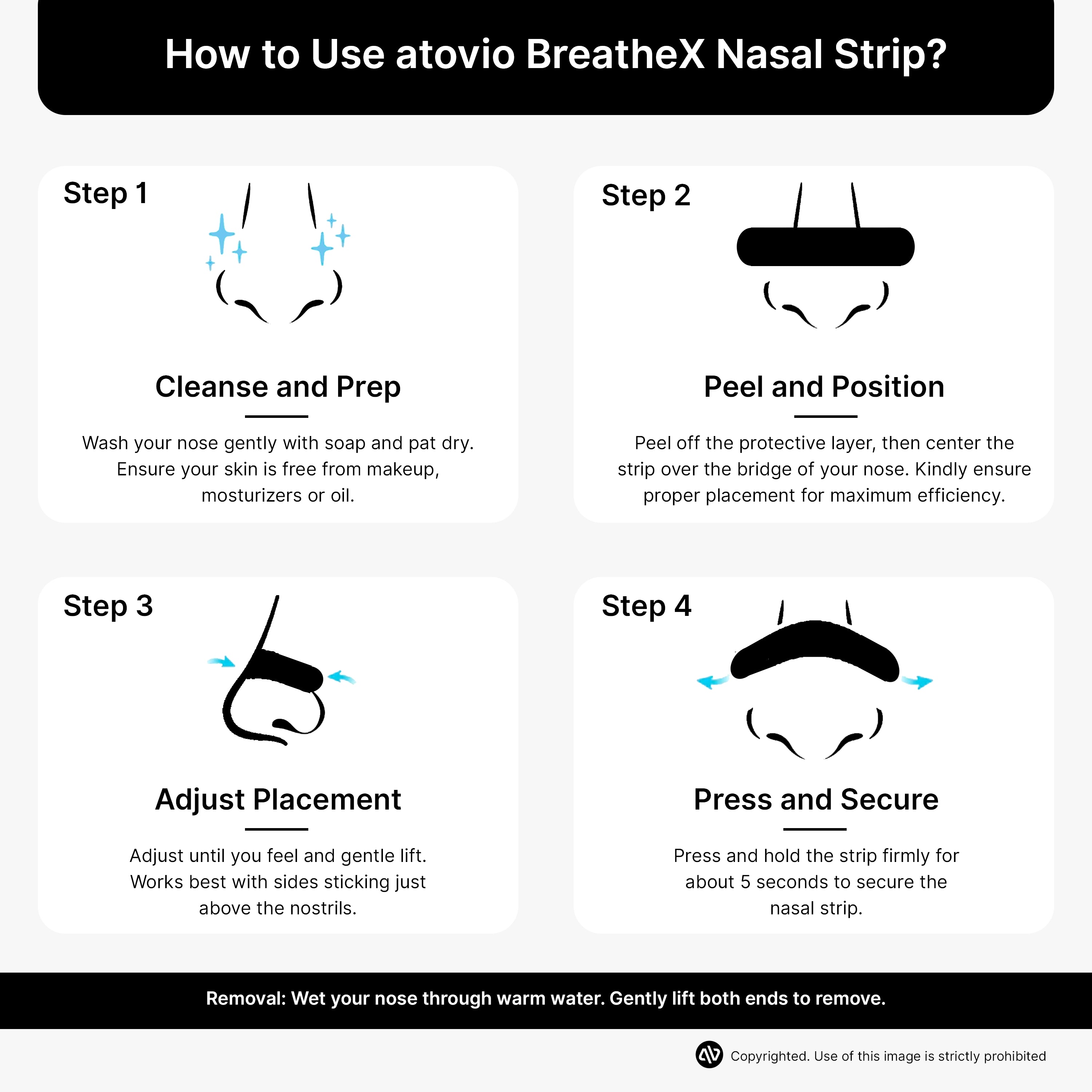 How to Use atovio BreatheX Nasal Strip?

Step 1

Cleanse and Prep

Wash your nose gently with soap and pat dry. Ensure your skin is free from makeup, mosturizers or oil.

Step 2

Peel and Position

Peel off the protective layer, then center the strip over the bridge of your nose. Kindly ensure proper placement for maximum efficiency.

Step 3

Adjust Placement

Adjust until you feel and gentle lift. Works best with sides sticking just above the nostrils.

Step 4

Press and Secure

Press and hold the strip firmly for about 5 seconds to secure the nasal strip.

Removal: Wet your nose through warm water. Gently lift both ends to remove.

Copyrighted. Use of this image is strictly prohibited