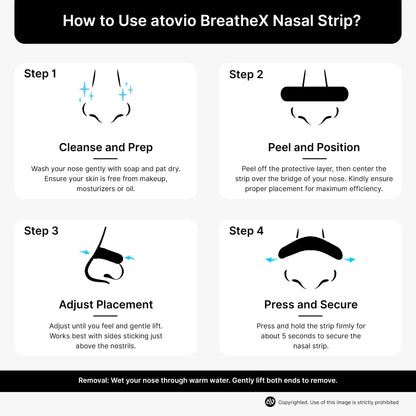 How to Use atovio BreatheX Nasal Strip?

Step 1

Cleanse and Prep

Wash your nose gently with soap and pat dry. Ensure your skin is free from makeup, mosturizers or oil.

Step 2

Peel and Position

Peel off the protective layer, then center the strip over the bridge of your nose. Kindly ensure proper placement for maximum efficiency.

Step 3

Adjust Placement

Adjust until you feel and gentle lift. Works best with sides sticking just above the nostrils.

Step 4

Press and Secure

Press and hold the strip firmly for about 5 seconds to secure the nasal strip.

Removal: Wet your nose through warm water. Gently lift both ends to remove.

Copyrighted. Use of this image is strictly prohibited