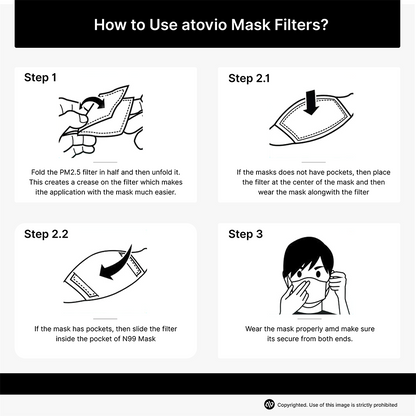 How to Use atovio Mask Filters?

Step 1

Fold the PM2.5 filter in half and then unfold it. This creates a crease on the filter which makes ithe application with the mask much easier.

Step 2.1

If the masks does not have pockets, then place the filter at the center of the mask and then wear the mask alongwith the filter

Step 2.2

If the mask has pockets, then slide the filter inside the pocket of N99 Mask

Step 3

Wear the mask properly amd make sure its secure from both ends.

Copyrighted. Use of this image is strictly prohibited